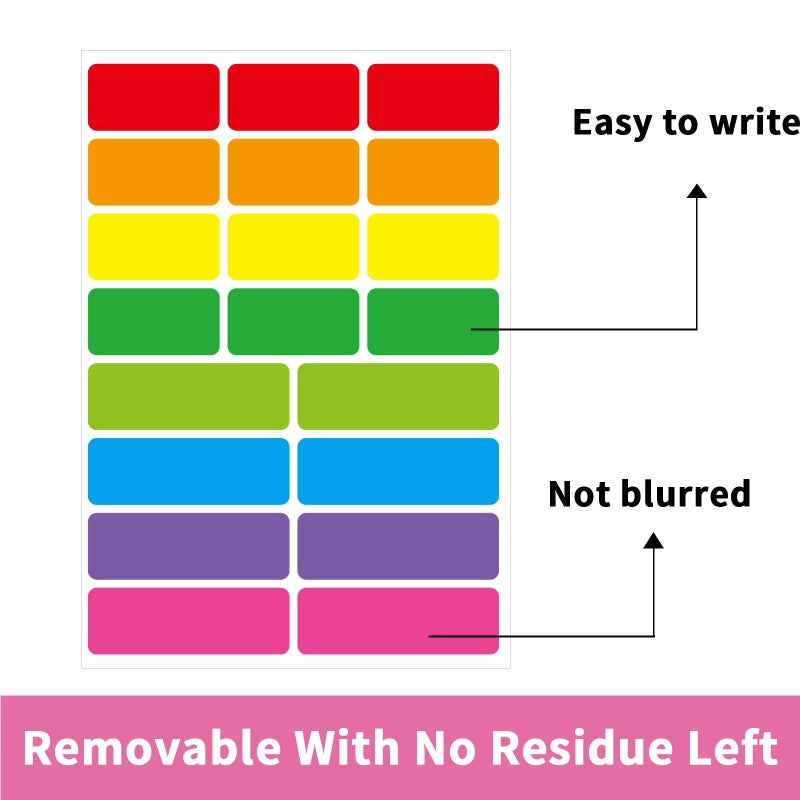 Easy to write

Not blurred

Removable With No Residue Left